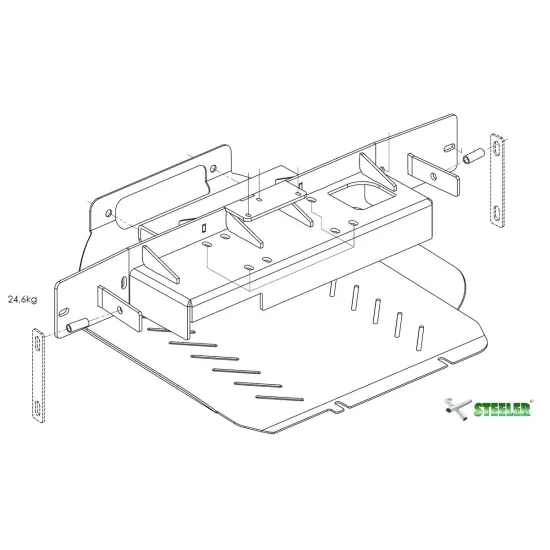 24,6kg

STEELER