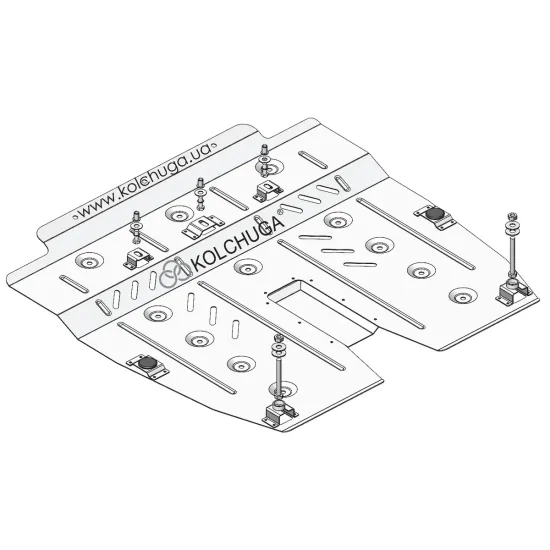 www.kolchuga.ua

KOLCHUGA®